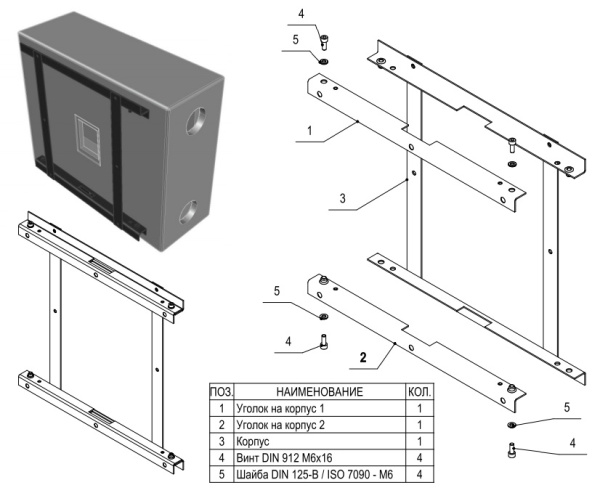 4

5

1

3

5

4

2

5

4

| ПОЗ. | НАИМЕНОВАНИЕ | КОЛ. |
|---|---|---|
| 1 | Уголок на корпус 1 | 1 |
| 2 | Уголок на корпус 2 | 1 |
| 3 | Корпус | 1 |
| 4 | Винт DIN 912 M6x16 | 4 |
| 5 | Шайба DIN 125-B / ISO 7090 - M6 | 4 |