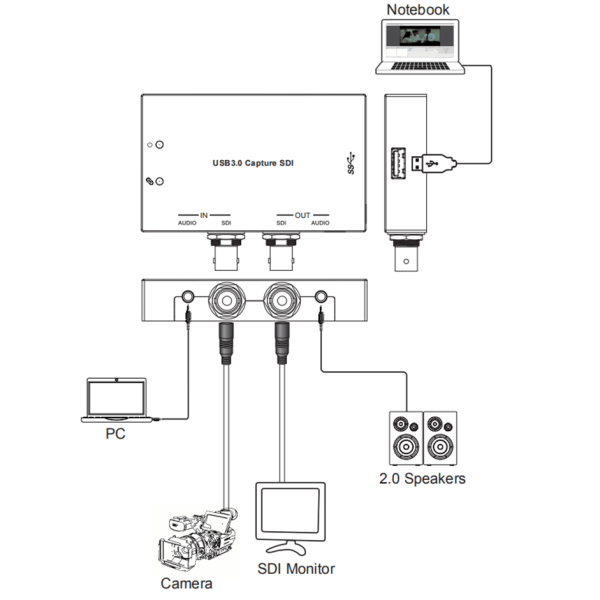 Notebook

USB3.0 Capture SDI

SS

IN
AUDIO SDI

OUT
SDI AUDIO

PC

2.0 Speakers

SDI Monitor

Camera