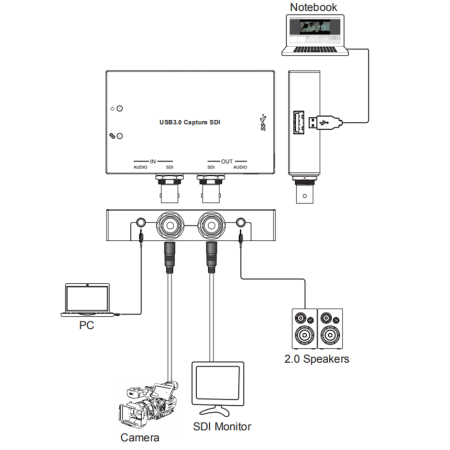 Notebook

USB3.0 Capture SDI

IN
AUDIO SDI

OUT
SDI AUDIO

PC

2.0 Speakers

SDI Monitor

Camera