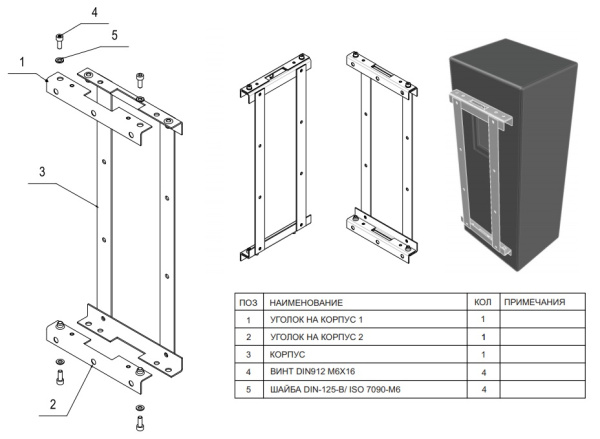 4
5
1
3
2

| ПОЗ | НАИМЕНОВАНИЕ | КОЛ | ПРИМЕЧАНИЯ |
|---|---|---|---|
| 1 | УГОЛОК НА КОРПУС 1 | 1 | |
| 2 | УГОЛОК НА КОРПУС 2 | 1 | |
| 3 | КОРПУС | 1 | |
| 4 | ВИНТ DIN912 M6X16 | 4 | |
| 5 | ШАЙБА DIN-125-B/ ISO 7090-M6 | 4 | |