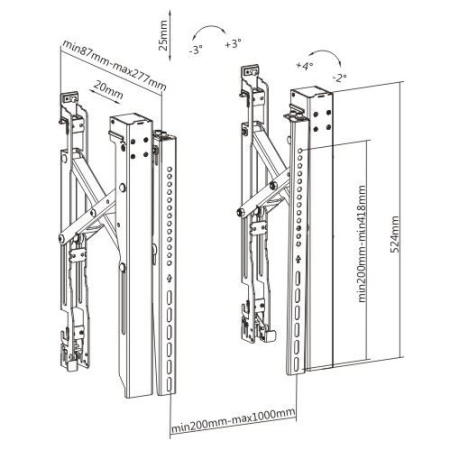 min87mm-max277mm

20mm

25mm

-3°

+3°

+4°

-2°

min200mm-min418mm

524mm

min200mm-max1000mm