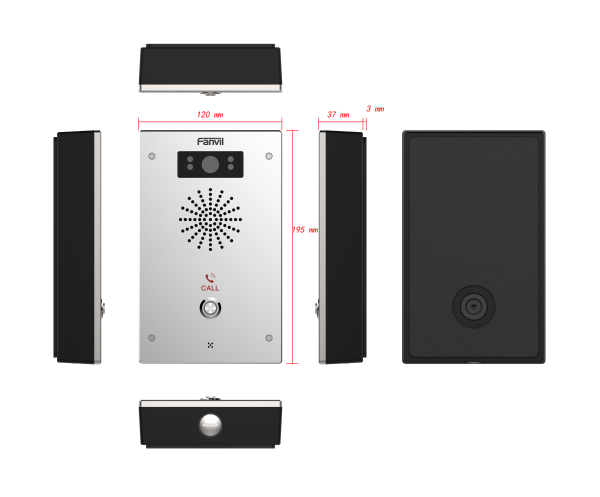 120 mm
37 mm
3 mm
Fanvil
195 mm
CALL