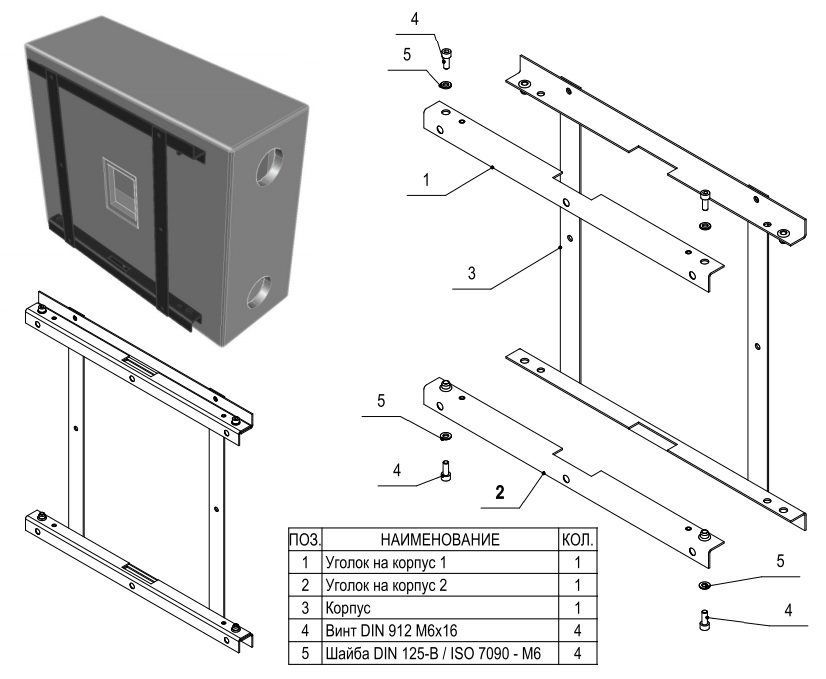 4

5

1

3

5

4

2

5

4

| ПОЗ. | НАИМЕНОВАНИЕ | КОЛ. |
|---|---|---|
| 1 | Уголок на корпус 1 | 1 |
| 2 | Уголок на корпус 2 | 1 |
| 3 | Корпус | 1 |
| 4 | Винт DIN 912 M6x16 | 4 |
| 5 | Шайба DIN 125-B / ISO 7090 - M6 | 4 |