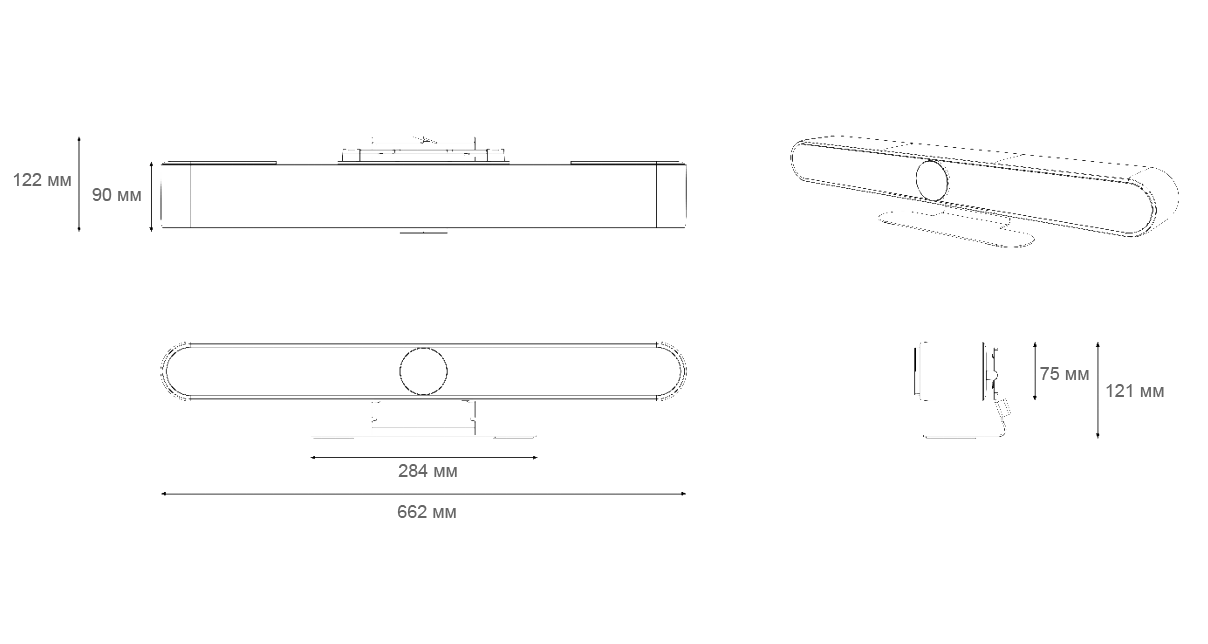 122 мм
90 мм
284 мм
662 мм
75 мм
121 мм