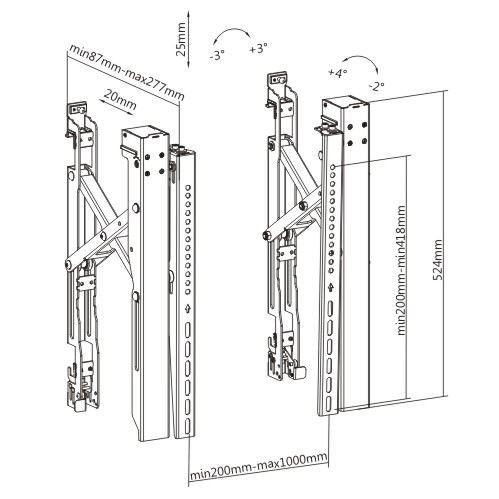 min87mm-max277mm

20mm

25mm

-3°

+3°

+4°

-2°

min200mm-min418mm

524mm

min200mm-max1000mm