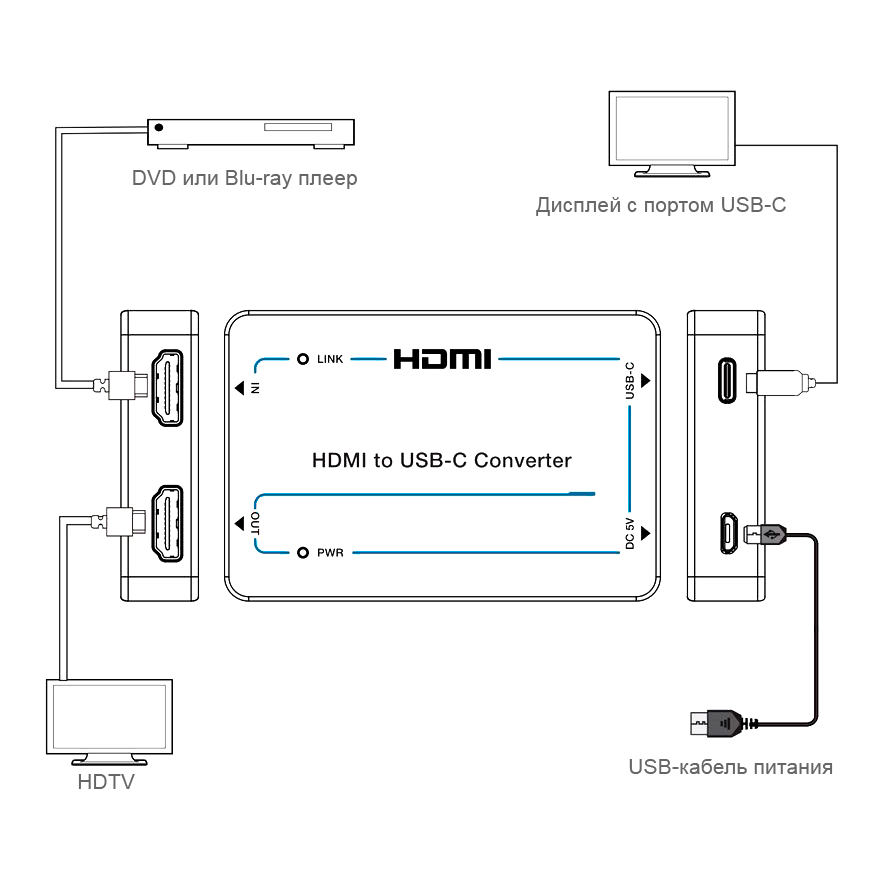 DVD или Blu-ray плеер

Дисплей с портом USB-C

LINK

HDMI

IN

USB-C

HDMI to USB-C Converter

OUT

DC 5V

PWR

HDTV

USB-кабель питания